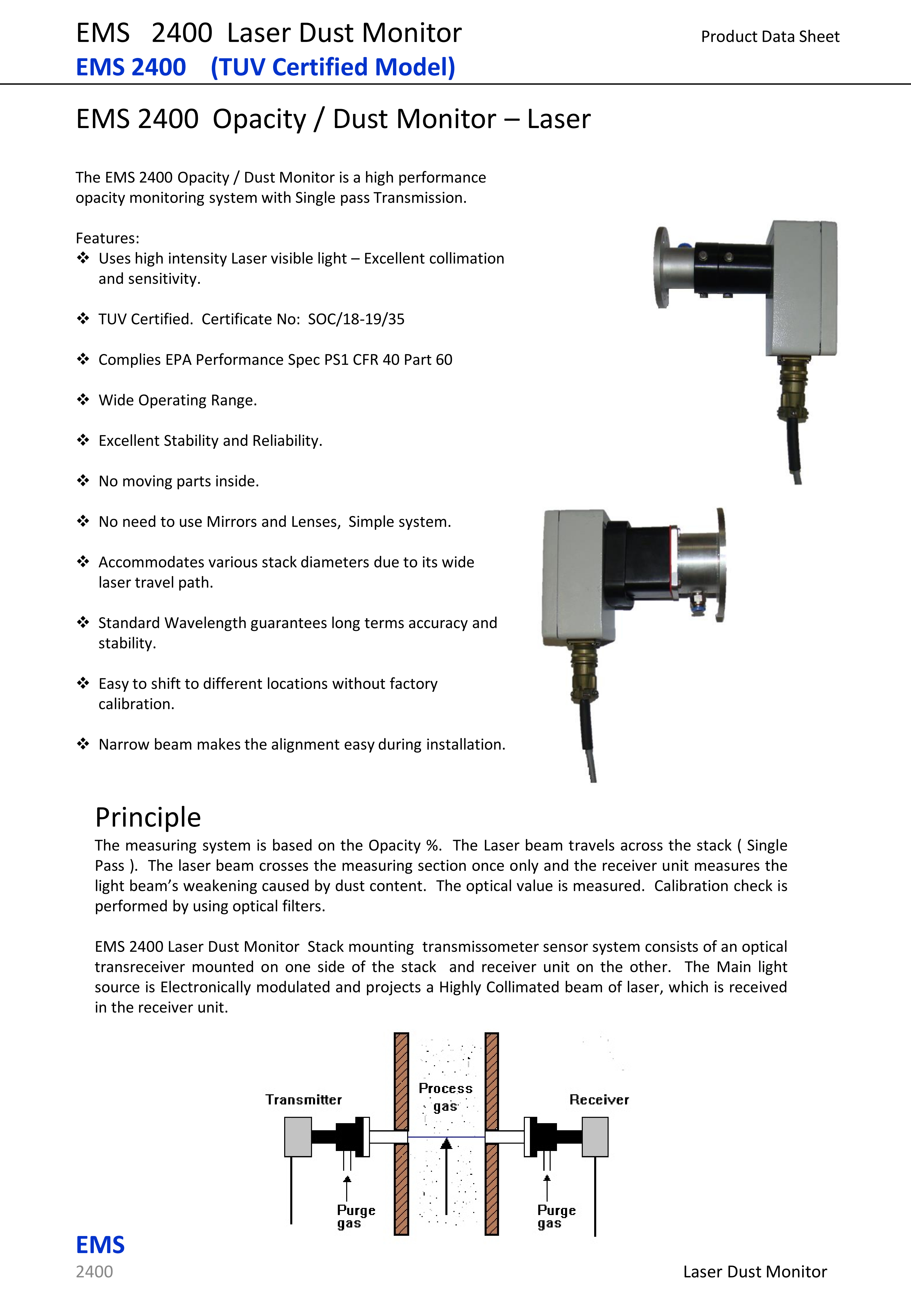 EMS 2400 Laser Dust Monitor

Product Data Sheet

EMS 2400 (TUV Certified Model)

EMS 2400 Opacity / Dust Monitor – Laser

The EMS 2400 Opacity / Dust Monitor is a high performance opacity monitoring system with Single pass Transmission.

Features:
❖ Uses high intensity Laser visible light – Excellent collimation and sensitivity.

❖ TUV Certified. Certificate No: SOC/18-19/35

❖ Complies EPA Performance Spec PS1 CFR 40 Part 60

❖ Wide Operating Range.

❖ Excellent Stability and Reliability.

❖ No moving parts inside.

❖ No need to use Mirrors and Lenses, Simple system.

❖ Accommodates various stack diameters due to its wide laser travel path.

❖ Standard Wavelength guarantees long terms accuracy and stability.

❖ Easy to shift to different locations without factory calibration.

❖ Narrow beam makes the alignment easy during installation.

Principle
The measuring system is based on the Opacity %. The Laser beam travels across the stack ( Single Pass ). The laser beam crosses the measuring section once only and the receiver unit measures the light beam's weakening caused by dust content. The optical value is measured. Calibration check is performed by using optical filters.

EMS 2400 Laser Dust Monitor Stack mounting transmissometer sensor system consists of an optical transreceiver mounted on one side of the stack and receiver unit on the other. The Main light source is Electronically modulated and projects a Highly Collimated beam of laser, which is received in the receiver unit.

Transmitter

Process gas

Receiver

Purge gas

Purge gas

EMS
2400

Laser Dust Monitor